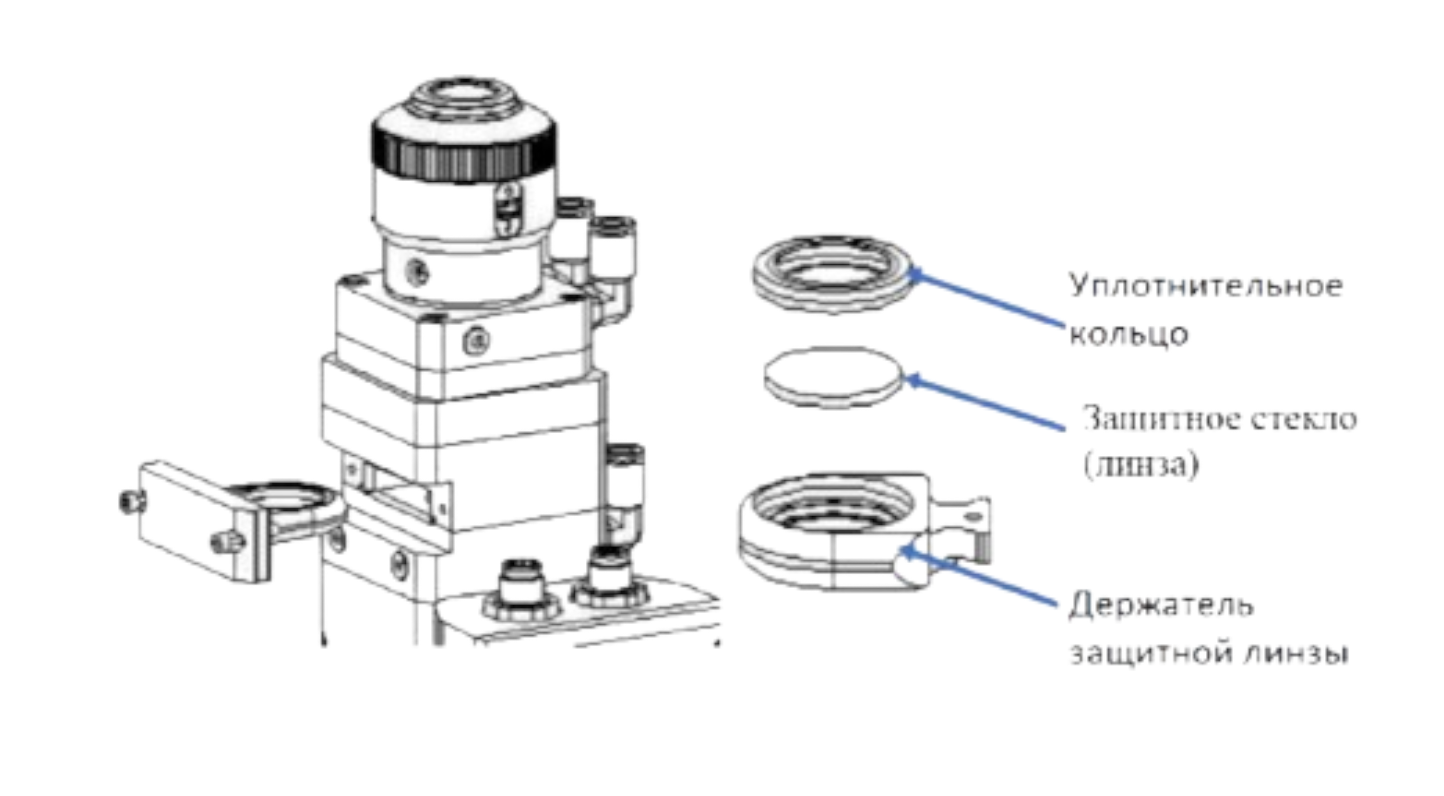 Уплотнительное кольцо

Защитное стекло (линза)

Держатель защитной линзы